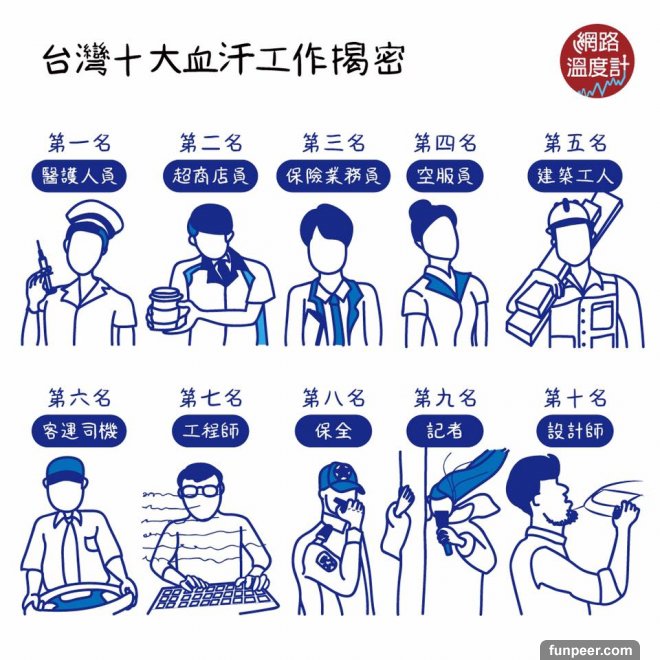 台灣十大血汗工作揭密

網路溫度計

第一名
醫護人員

第二名
超商店員

第三名
保險業務員

第四名
空服員

第五名
建築工人

第六名
客運司機

第七名
工程師

第八名
保全

第九名
記者

第十名
設計師

funpeer.com