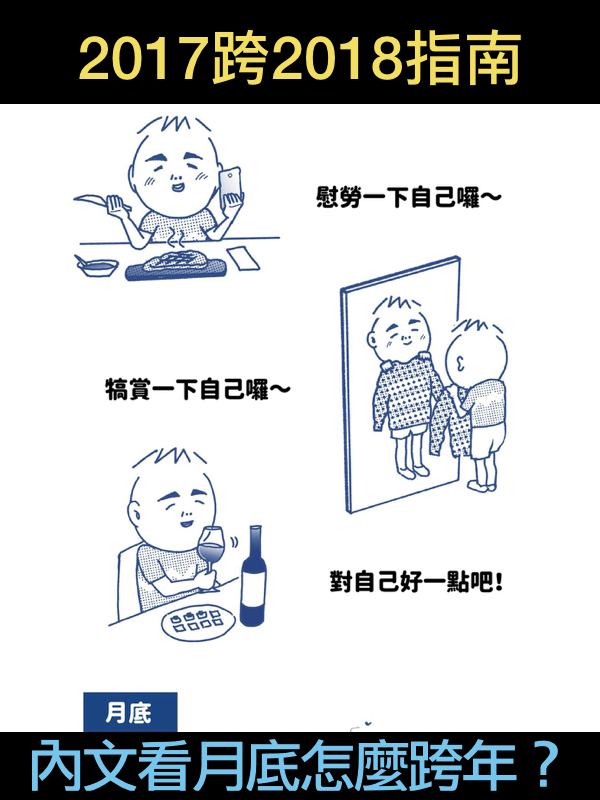 2017跨2018指南

慰勞一下自己囉～

犒賞一下自己囉～

對自己好一點吧！

月底

內文看月底怎麼跨年？